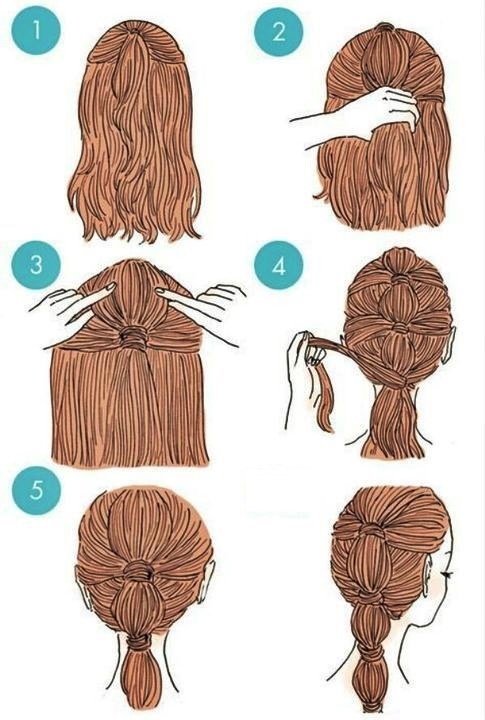 1

2

3

4

5